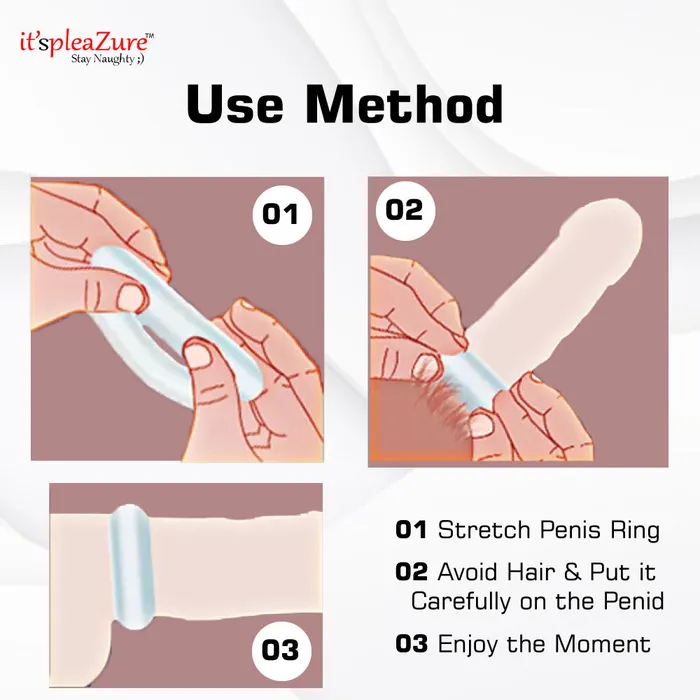 it'spleaZure™
Stay Naughty ;)

Use Method

01

02

03

01 Stretch Penis Ring

02 Avoid Hair & Put it Carefully on the Penid

03 Enjoy the Moment